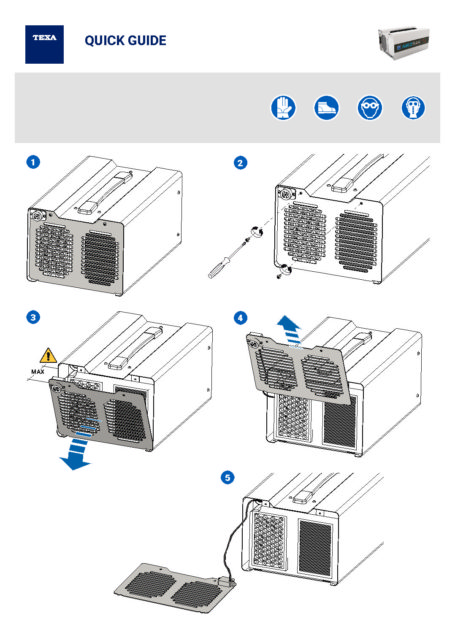 TEXA

QUICK GUIDE

1

2

3

MAX

4

5